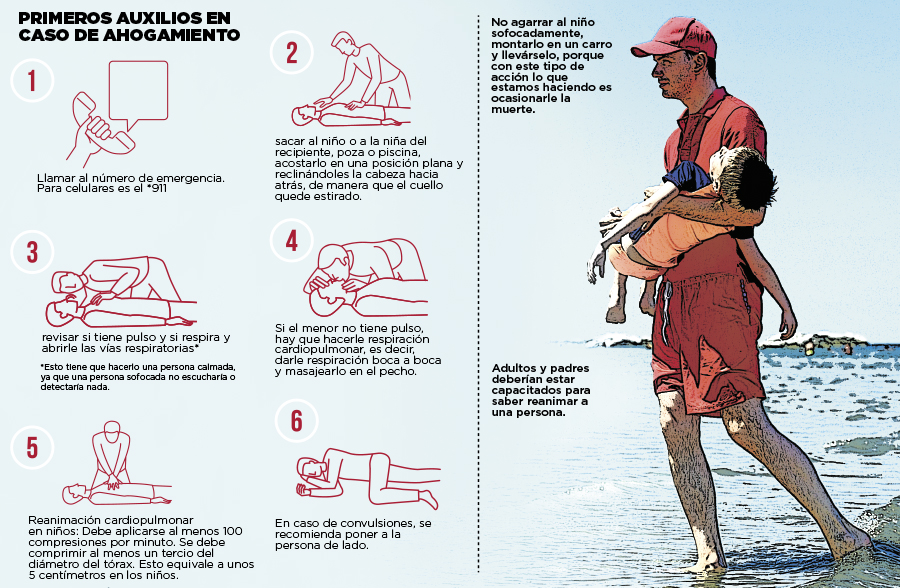 PRIMEROS AUXILIOS EN CASO DE AHOGAMIENTO

1

Llamar al número de emergencia. Para celulares es el *911

2

sacar al niño o a la niña del recipiente, poza o piscina, acostarlo en una posición plana y reclinándoles la cabeza hacia atrás, de manera que el cuello quede estirado.

3

revisar si tiene pulso y si respira y abrirle las vías respiratorias*

*Esto tiene que hacerlo una persona calmada, ya que una persona sofocada no escucharía o detectaría nada.

4

Si el menor no tiene pulso, hay que hacerle respiración cardiopulmonar, es decir, darle respiración boca a boca y masajearlo en el pecho.

5

Reanimación cardiopulmonar en niños: Debe aplicarse al menos 100 compresiones por minuto. Se debe comprimir al menos un tercio del diámetro del tórax. Esto equivale a unos 5 centímetros en los niños.

6

En caso de convulsiones, se recomienda poner a la persona de lado.

No agarrar al niño sofocadamente, montarlo en un carro y llevárselo, porque con este tipo de acción lo que estamos haciendo es ocasionarle la muerte.

Adultos y padres deberían estar capacitados para saber reanimar a una persona.